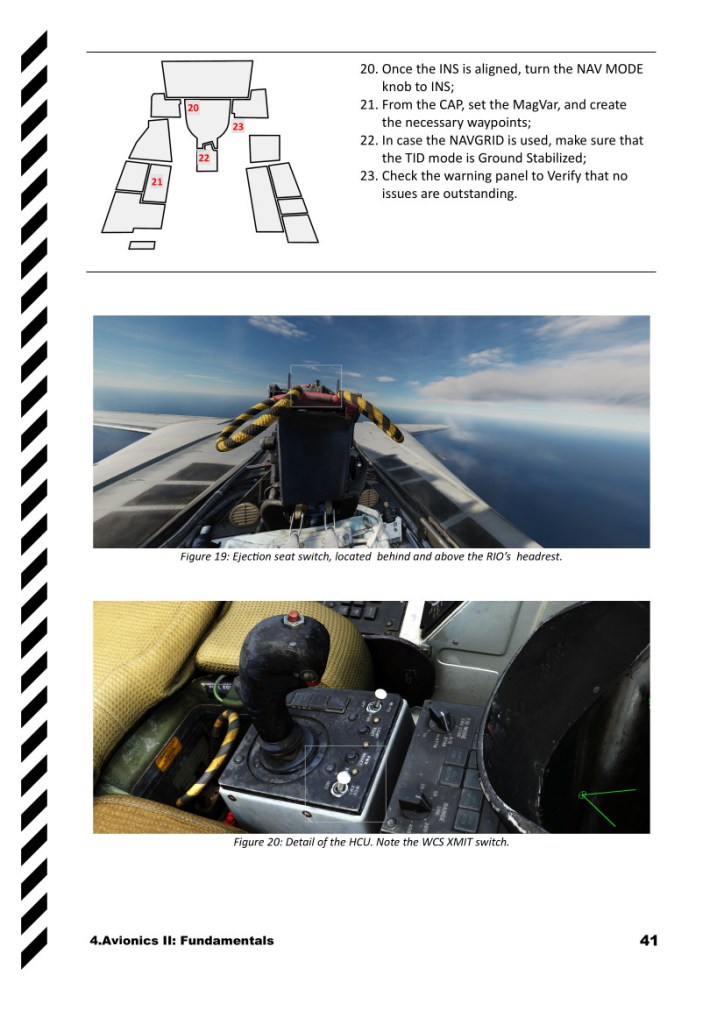 20
23
22
21

20. Once the INS is aligned, turn the NAV MODE knob to INS;
21. From the CAP, set the MagVar, and create the necessary waypoints;
22. In case the NAVGRID is used, make sure that the TID mode is Ground Stabilized;
23. Check the warning panel to Verify that no issues are outstanding.

Figure 19: Ejection seat switch, located behind and above the RIO's headrest.

Figure 20: Detail of the HCU. Note the WCS XMIT switch.

4.Avionics II: Fundamentals

41