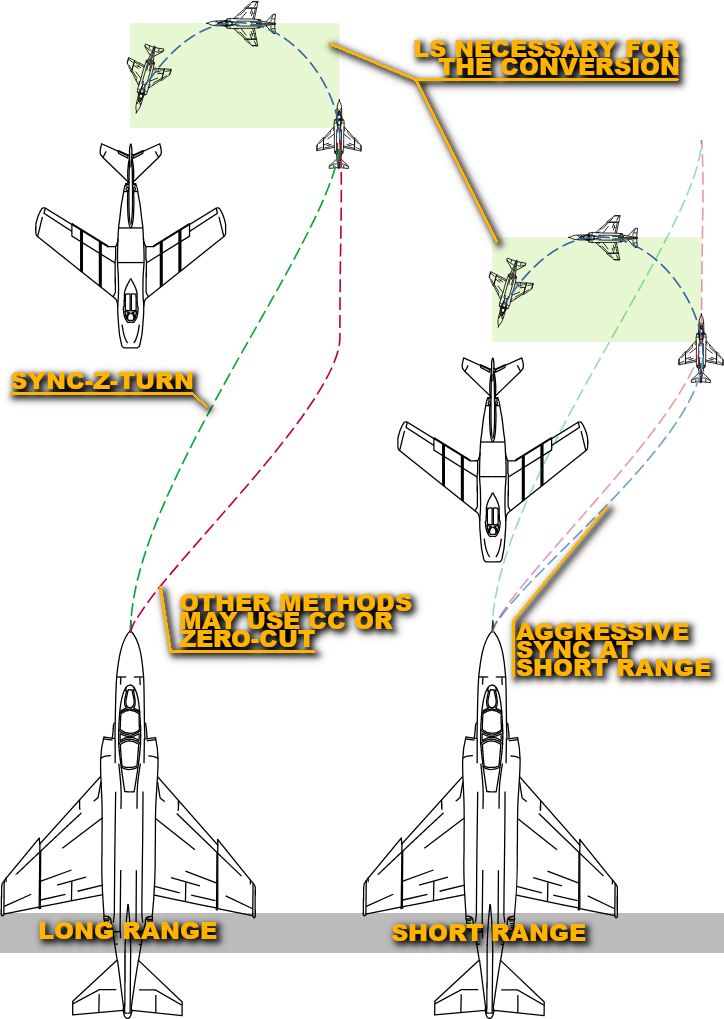 LS NECESSARY FOR THE CONVERSION

SYNC-Z-TURN

OTHER METHODS MAY USE CC OR ZERO-CUT

AGGRESSIVE SYNC AT SHORT RANGE

LONG RANGE

SHORT RANGE